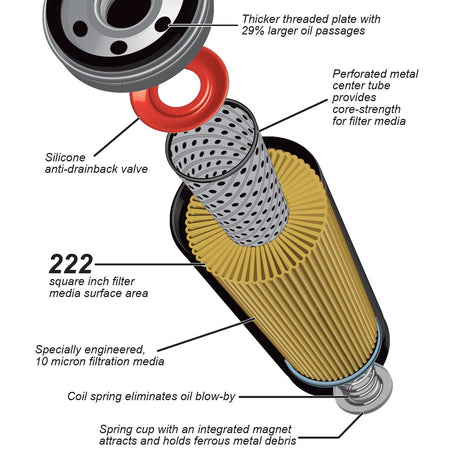 Thicker threaded plate with 29% larger oil passages

Perforated metal center tube provides core-strength for filter media

Silicone anti-drainback valve

222
square inch filter media surface area

Specially engineered, 10 micron filtration media

Coil spring eliminates oil blow-by

Spring cup with an integrated magnet attracts and holds ferrous metal debris